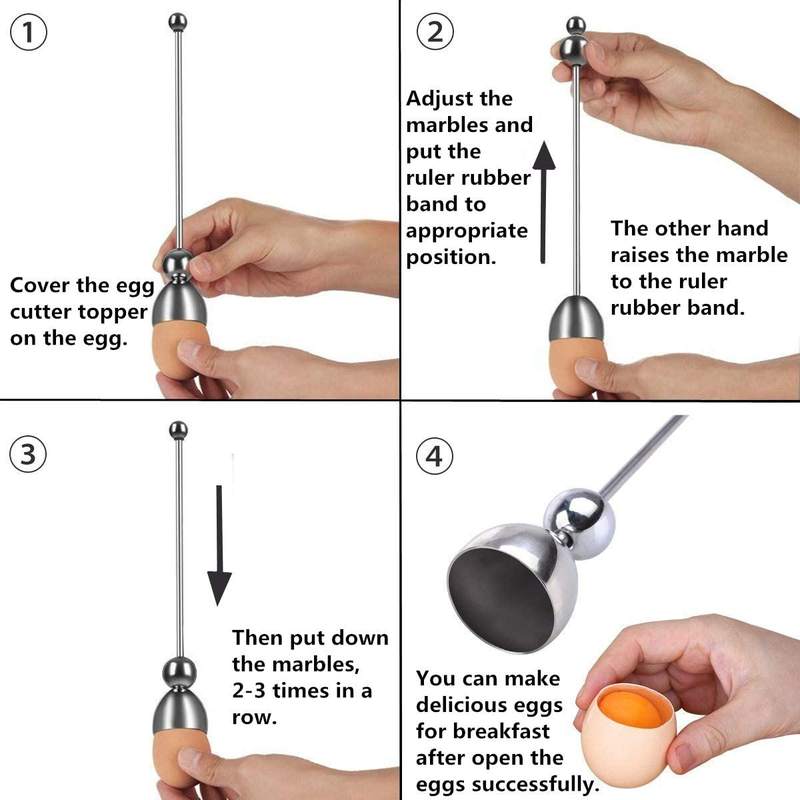 ①

Cover the egg cutter topper on the egg.

②

Adjust the marbles and put the ruler rubber band to appropriate position.

The other hand raises the marble to the ruler rubber band.

③

Then put down the marbles, 2-3 times in a row.

④

You can make delicious eggs for breakfast after open the eggs successfully.