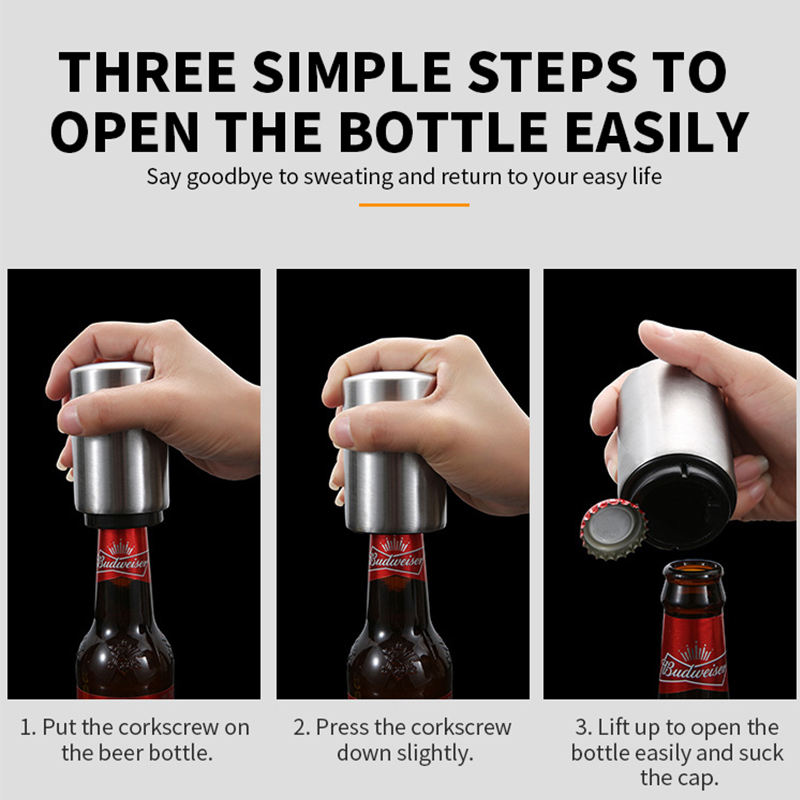 THREE SIMPLE STEPS TO OPEN THE BOTTLE EASILY

Say goodbye to sweating and return to your easy life

Budweiser

Budweiser

Budweiser

1. Put the corkscrew on the beer bottle.

2. Press the corkscrew down slightly.

3. Lift up to open the bottle easily and suck the cap.