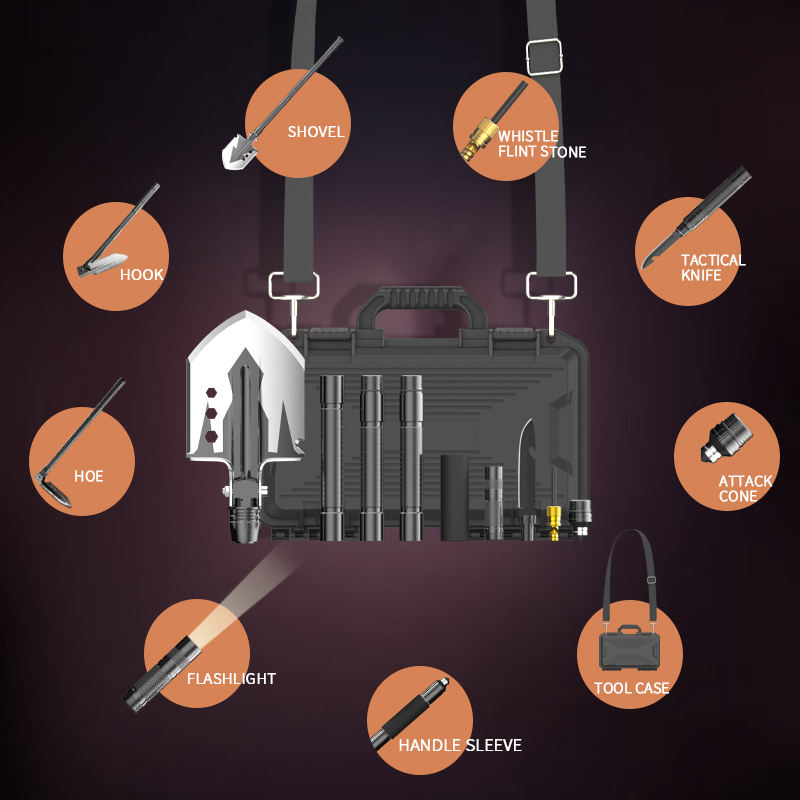 SHOVEL

WHISTLE
FLINT STONE

HOOK

TACTICAL
KNIFE

HOE

ATTACK
CONE

FLASHLIGHT

TOOL CASE

HANDLE SLEEVE