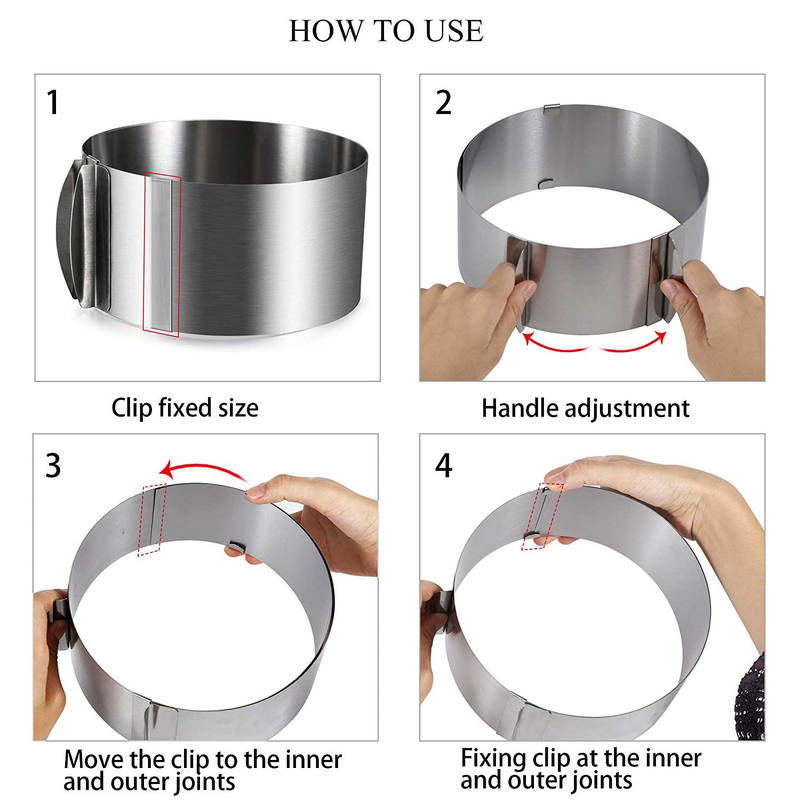 HOW TO USE

1

Clip fixed size

2

Handle adjustment

3

Move the clip to the inner and outer joints

4

Fixing clip at the inner and outer joints