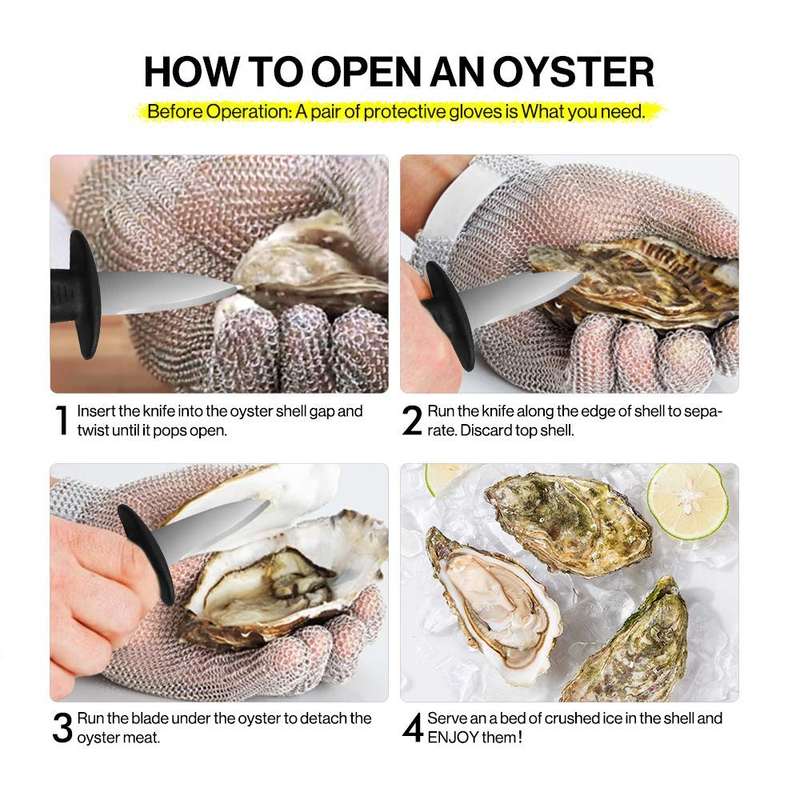 HOW TO OPEN AN OYSTER

Before Operation: A pair of protective gloves is What you need.

1 Insert the knife into the oyster shell gap and twist until it pops open.

2 Run the knife along the edge of shell to separate. Discard top shell.

3 Run the blade under the oyster to detach the oyster meat.

4 Serve an a bed of crushed ice in the shell and ENJOY them!