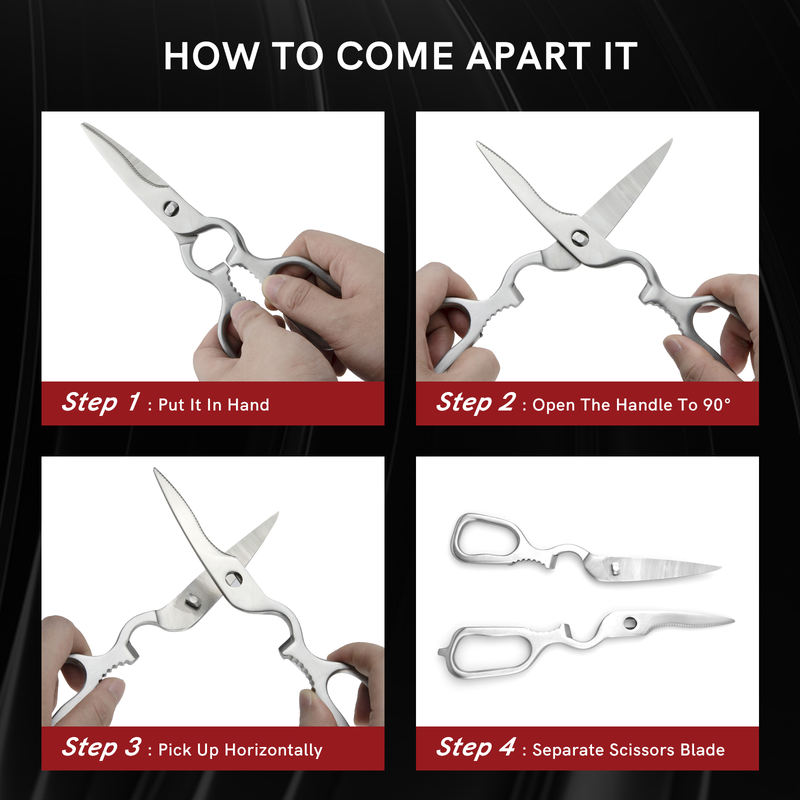 HOW TO COME APART IT

Step 1 : Put It In Hand

Step 2 : Open The Handle To 90°

Step 3 : Pick Up Horizontally

Step 4 : Separate Scissors Blade