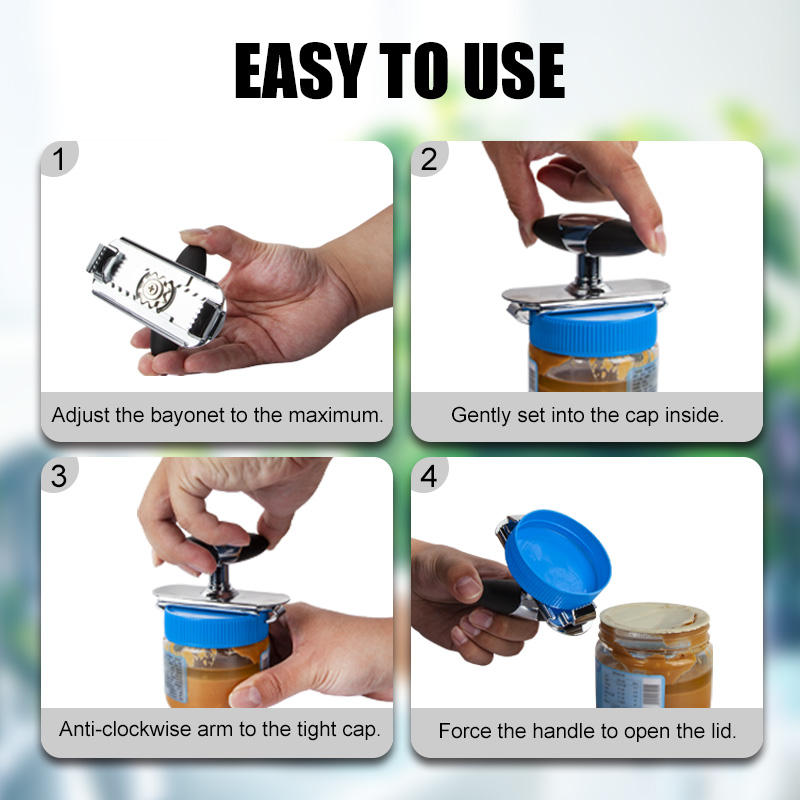 EASY TO USE

1

Adjust the bayonet to the maximum.

2

Gently set into the cap inside.

3

Anti-clockwise arm to the tight cap.

4

Force the handle to open the lid.