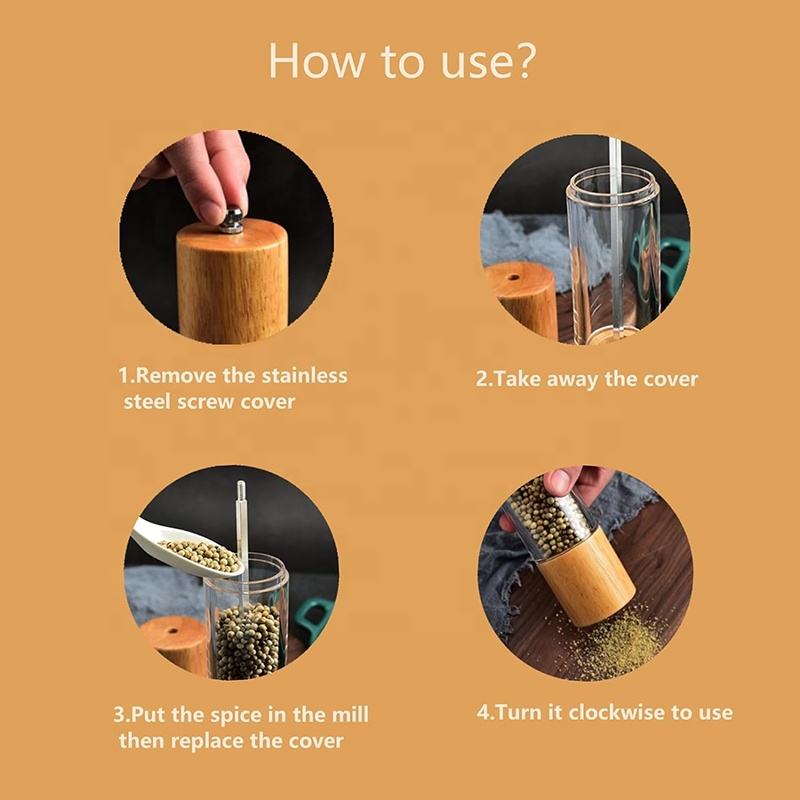 How to use?

1.Remove the stainless steel screw cover

2.Take away the cover

3.Put the spice in the mill then replace the cover

4.Turn it clockwise to use